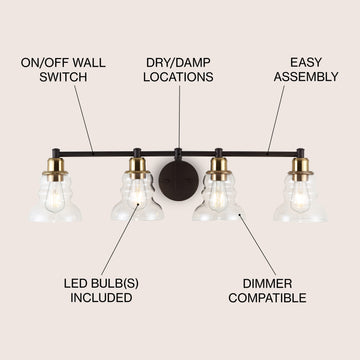 ON/OFF WALL SWITCH

DRY/DAMP LOCATIONS

EASY ASSEMBLY

LED BULB(S) INCLUDED

DIMMER COMPATIBLE